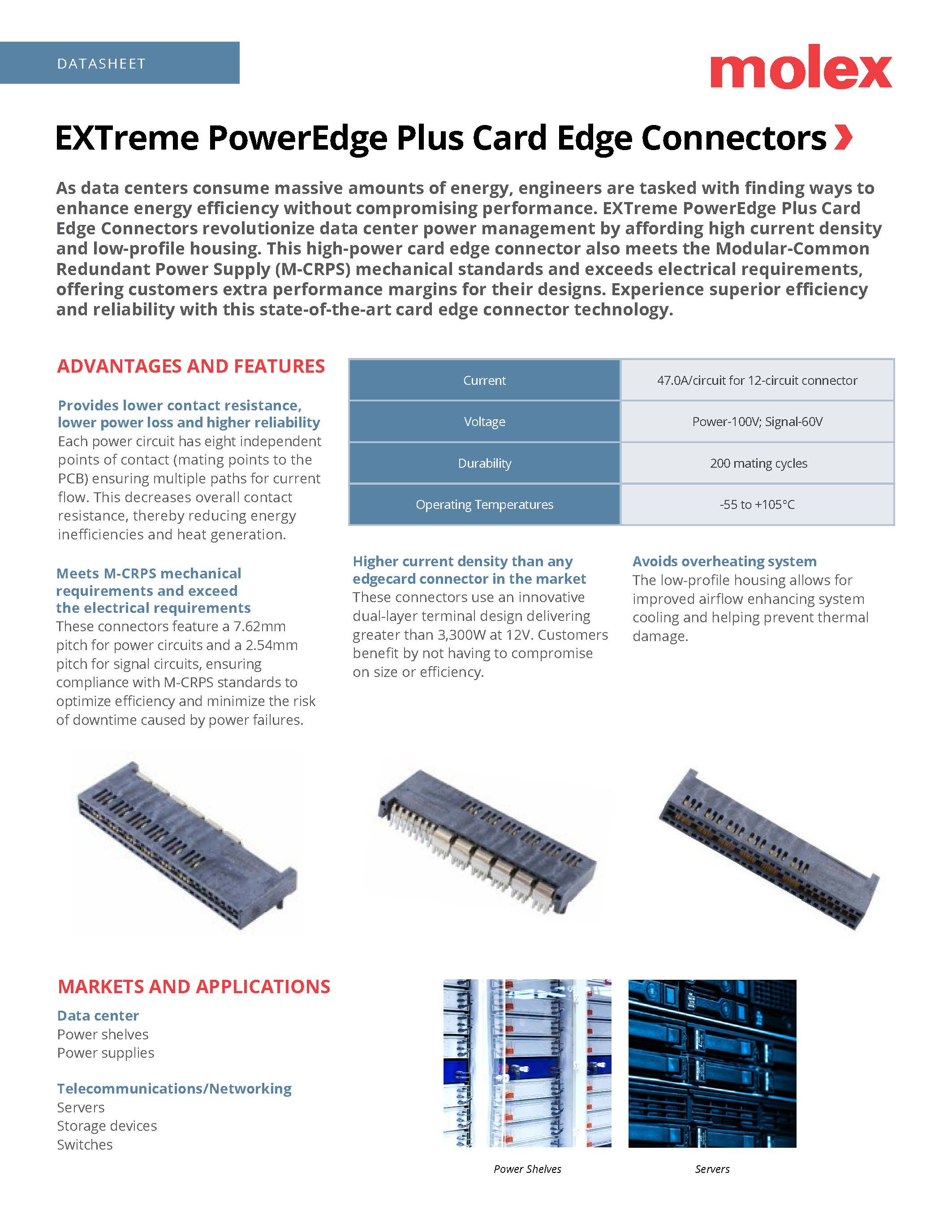 DATASHEET

molex

EXTreme PowerEdge Plus Card Edge Connectors

As data centers consume massive amounts of energy, engineers are tasked with finding ways to enhance energy efficiency without compromising performance. EXTreme PowerEdge Plus Card Edge Connectors revolutionize data center power management by affording high current density and low-profile housing. This high-power card edge connector also meets the Modular-Common Redundant Power Supply (M-CRPS) mechanical standards and exceeds electrical requirements, offering customers extra performance margins for their designs. Experience superior efficiency and reliability with this state-of-the-art card edge connector technology.

ADVANTAGES AND FEATURES

Provides lower contact resistance, lower power loss and higher reliability
Each power circuit has eight independent points of contact (mating points to the PCB) ensuring multiple paths for current flow. This decreases overall contact resistance, thereby reducing energy inefficiencies and heat generation.

Meets M-CRPS mechanical requirements and exceed the electrical requirements
These connectors feature a 7.62mm pitch for power circuits and a 2.54mm pitch for signal circuits, ensuring compliance with M-CRPS standards to optimize efficiency and minimize the risk of downtime caused by power failures.

| Current | 47.0A/circuit for 12-circuit connector |
|---|---|
| Voltage | Power-100V; Signal-60V |
| Durability | 200 mating cycles |
| Operating Temperatures | -55 to +105°C |

Higher current density than any edgecard connector in the market
These connectors use an innovative dual-layer terminal design delivering greater than 3,300W at 12V. Customers benefit by not having to compromise on size or efficiency.

Avoids overheating system
The low-profile housing allows for improved airflow enhancing system cooling and helping prevent thermal damage.

MARKETS AND APPLICATIONS

Data center
Power shelves
Power supplies

Telecommunications/Networking
Servers
Storage devices
Switches

Power Shelves

Servers